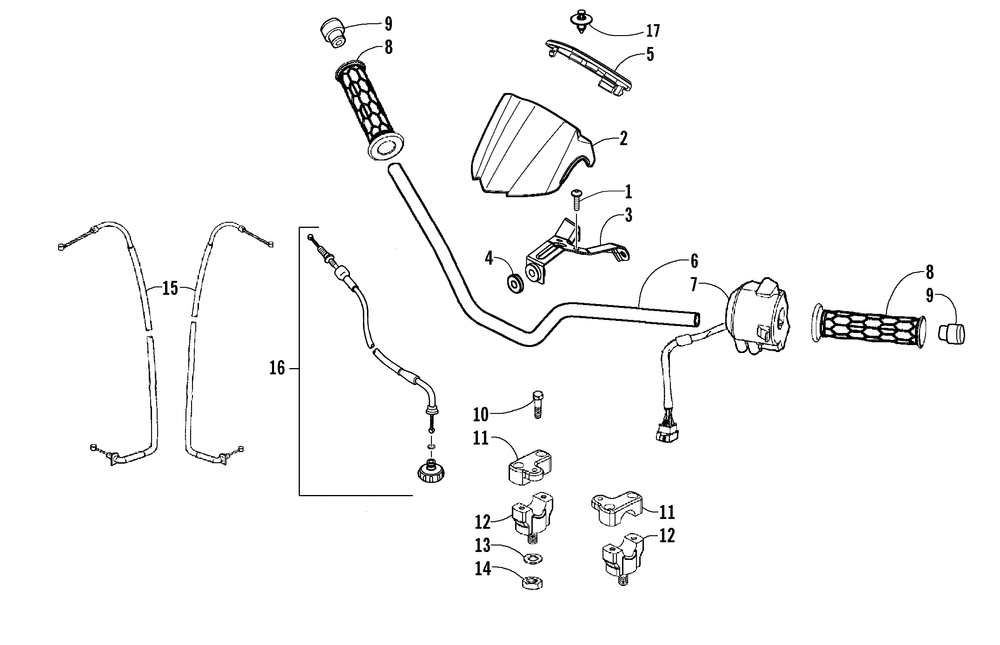 9
8
17
5
2
1
3
4
6
7
8
9
15
16
10
11
12
13
14
11
12